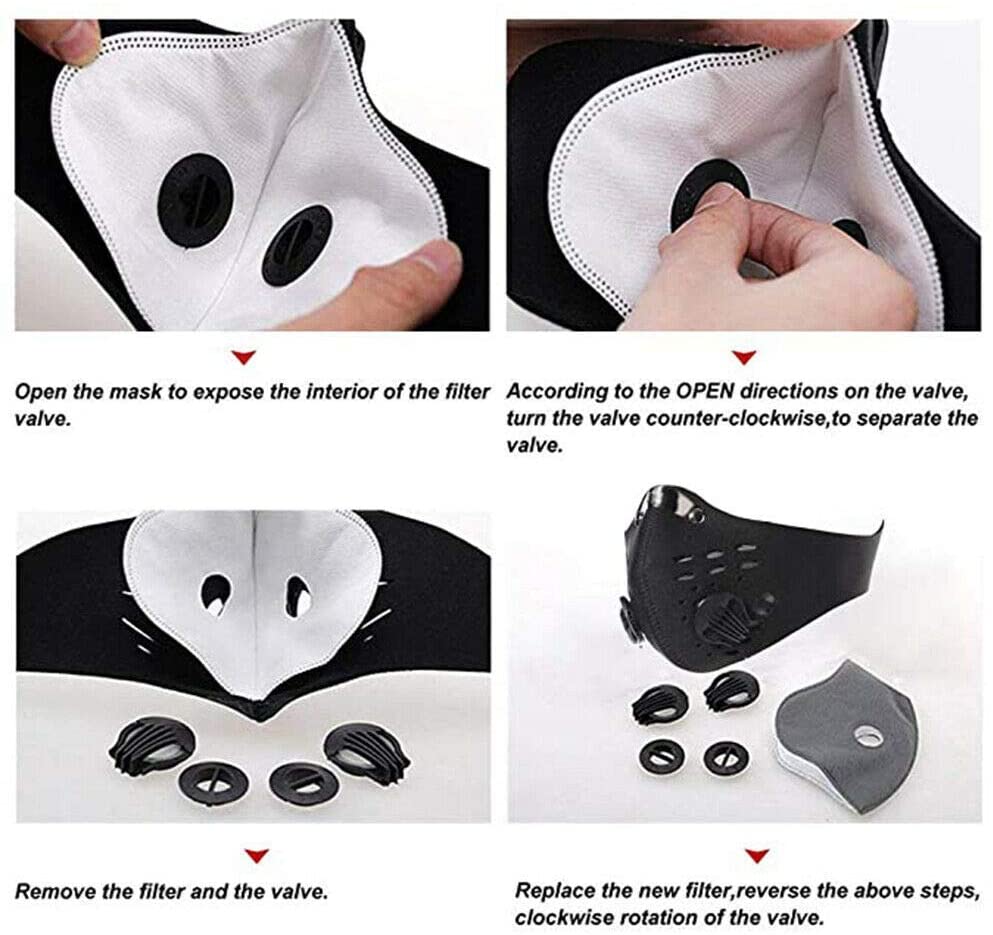 Open the mask to expose the interior of the filter valve.

According to the OPEN directions on the valve, turn the valve counter-clockwise,to separate the valve.

Remove the filter and the valve.

Replace the new filter,reverse the above steps, clockwise rotation of the valve.